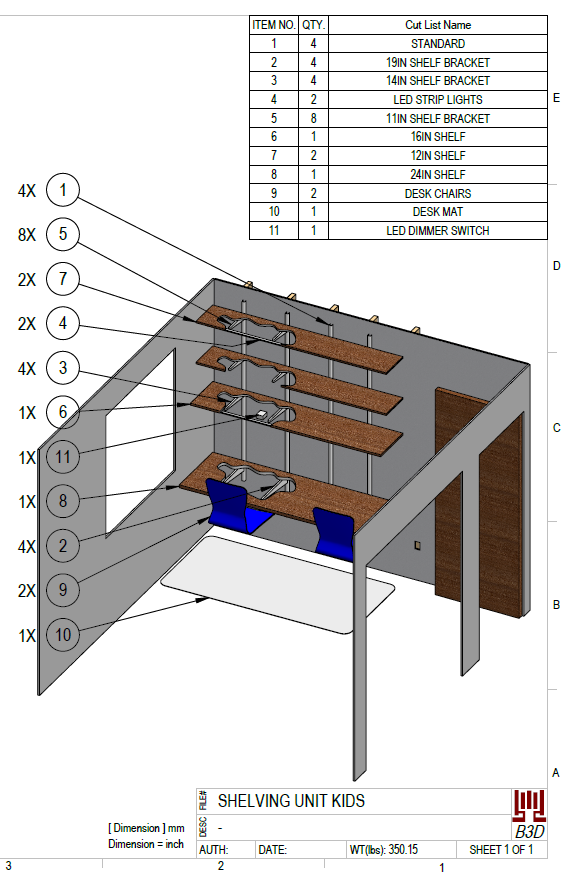 | ITEM NO. | QTY. | Cut List Name |
|---|---|---|
| 1 | 4 | STANDARD |
| 2 | 4 | 19IN SHELF BRACKET |
| 3 | 4 | 14IN SHELF BRACKET |
| 4 | 2 | LED STRIP LIGHTS |
| 5 | 8 | 11IN SHELF BRACKET |
| 6 | 1 | 16IN SHELF |
| 7 | 2 | 12IN SHELF |
| 8 | 1 | 24IN SHELF |
| 9 | 2 | DESK CHAIRS |
| 10 | 1 | DESK MAT |
| 11 | 1 | LED DIMMER SWITCH |

E

D

C

B

A

4X 1
8X 5
2X 7
2X 4
4X 3
1X 6
1X 11
1X 8
4X 2
2X 9
1X 10

FILE# SHELVING UNIT KIDS
DESC -
B3D
[ Dimension ] mm
Dimension = inch
AUTH: DATE: WT(lbs): 350.15 SHEET 1 OF 1

3 2 1